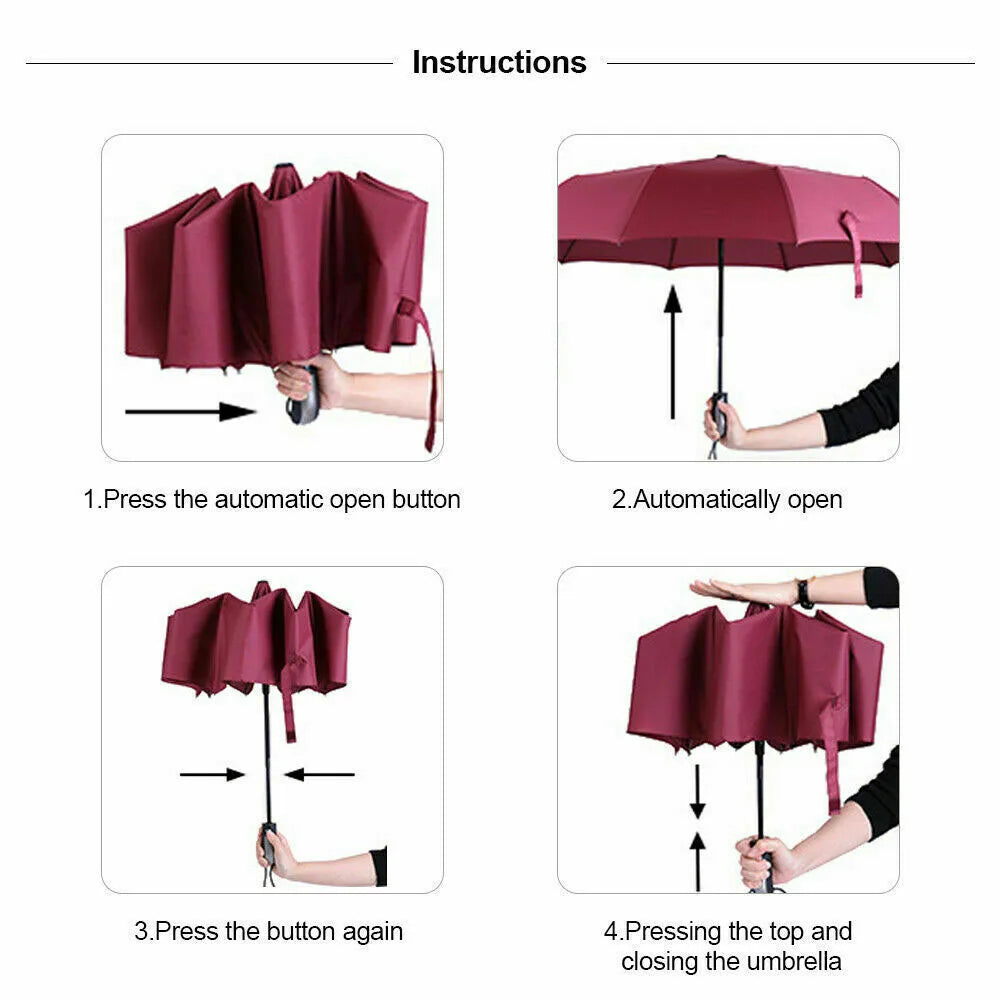 Instructions

1.Press the automatic open button

2.Automatically open

3.Press the button again

4.Pressing the top and closing the umbrella