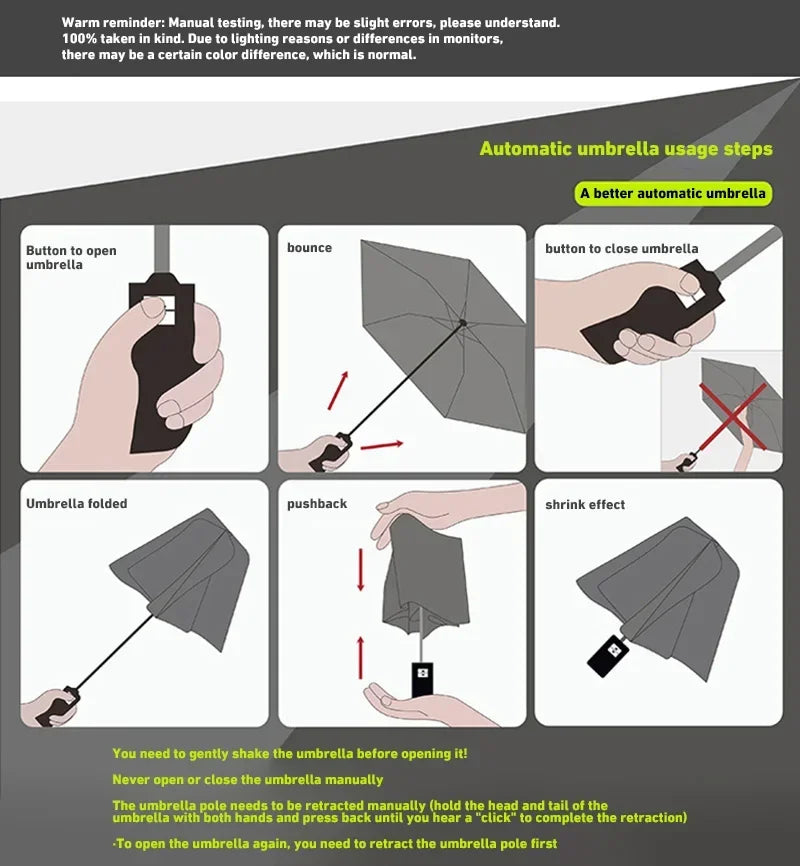 Warm reminder: Manual testing, there may be slight errors, please understand.
100% taken in kind. Due to lighting reasons or differences in monitors, there may be a certain color difference, which is normal.

Automatic umbrella usage steps

A better automatic umbrella

Button to open umbrella

bounce

button to close umbrella

Umbrella folded

pushback

shrink effect

You need to gently shake the umbrella before opening it!

Never open or close the umbrella manually

The umbrella pole needs to be retracted manually (hold the head and tail of the umbrella with both hands and press back until you hear a "click" to complete the retraction)

·To open the umbrella again, you need to retract the umbrella pole first