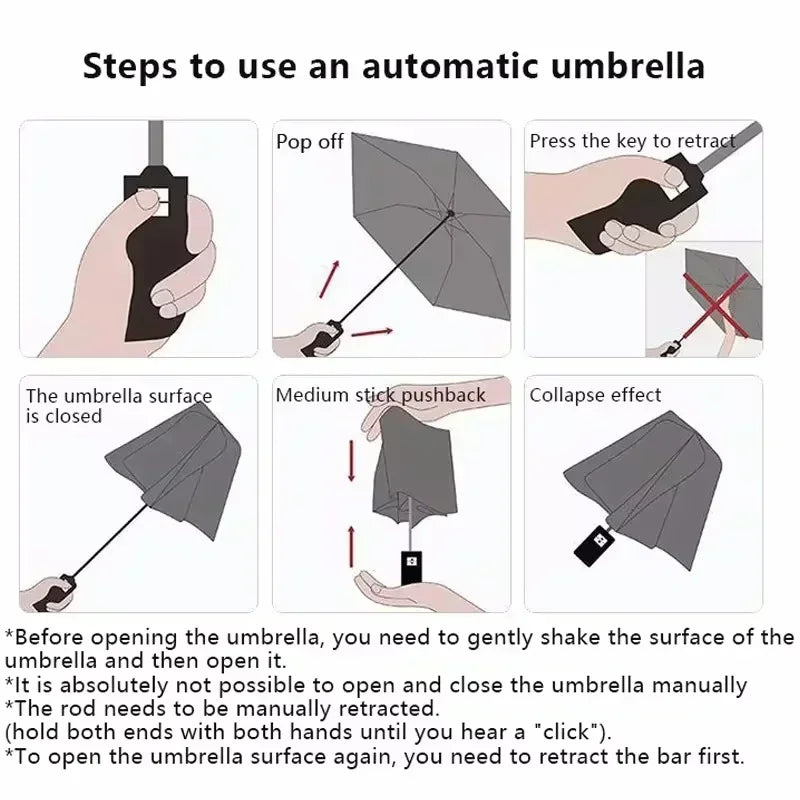 Steps to use an automatic umbrella

Pop off

Press the key to retract

The umbrella surface is closed

Medium stick pushback

Collapse effect

*Before opening the umbrella, you need to gently shake the surface of the umbrella and then open it.
*It is absolutely not possible to open and close the umbrella manually
*The rod needs to be manually retracted.
(hold both ends with both hands until you hear a "click").
*To open the umbrella surface again, you need to retract the bar first.