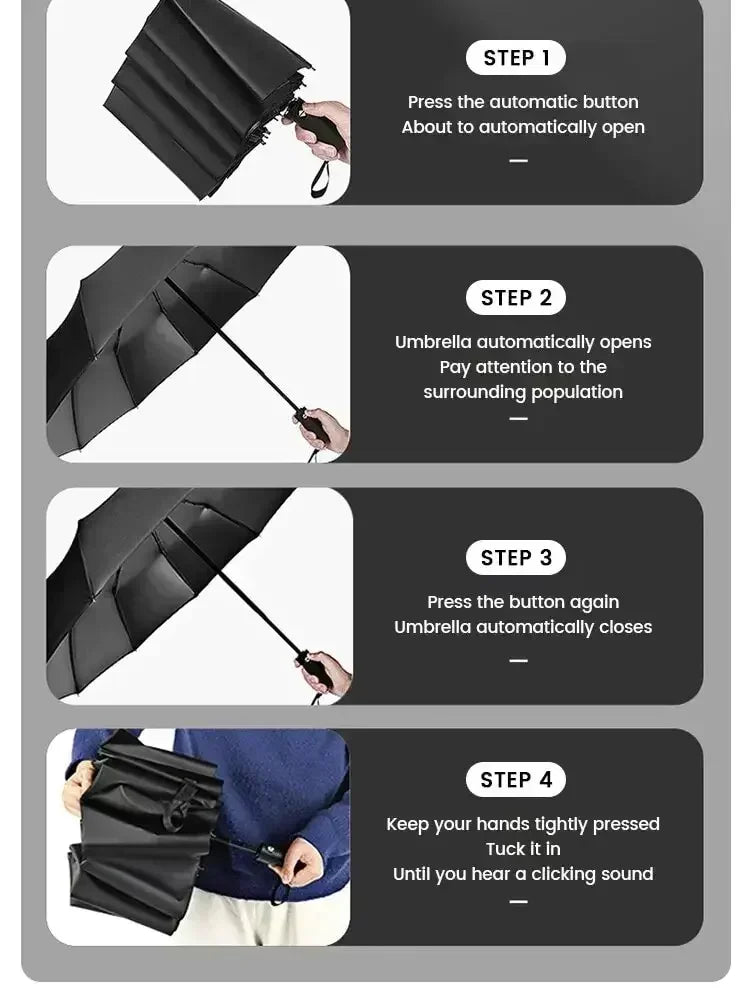 STEP 1

Press the automatic button
About to automatically open

—

STEP 2

Umbrella automatically opens
Pay attention to the
surrounding population

—

STEP 3

Press the button again
Umbrella automatically closes

—

STEP 4

Keep your hands tightly pressed
Tuck it in
Until you hear a clicking sound

—